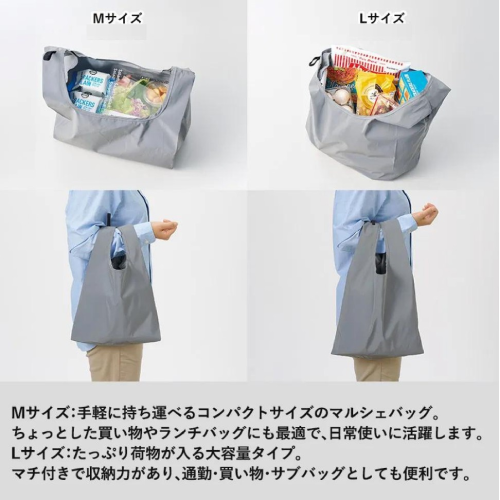 Mサイズ

Lサイズ

Mサイズ：手軽に持ち運べるコンパクトサイズのマルシェバッグ。
ちょっとした買い物やランチバッグにも最適で、日常使いに活躍します。
Lサイズ：たっぷり荷物が入る大容量タイプ。
マチ付きで収納力があり、通勤・買い物・サブバッグとしても便利です。